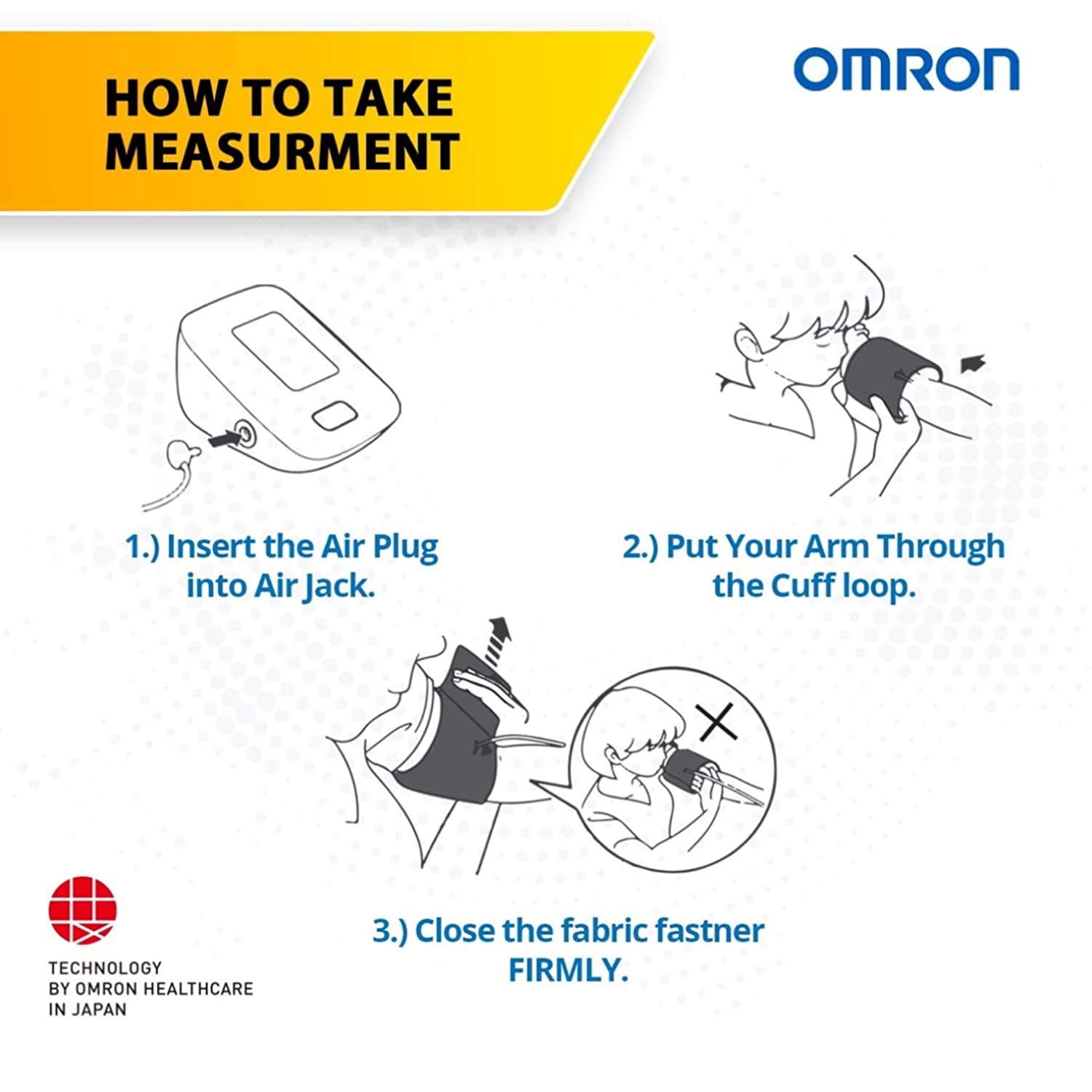 HOW TO TAKE MEASURMENT

OMRON

1.) Insert the Air Plug into Air Jack.

2.) Put Your Arm Through the Cuff loop.

3.) Close the fabric fastner FIRMLY.

TECHNOLOGY BY OMRON HEALTHCARE IN JAPAN