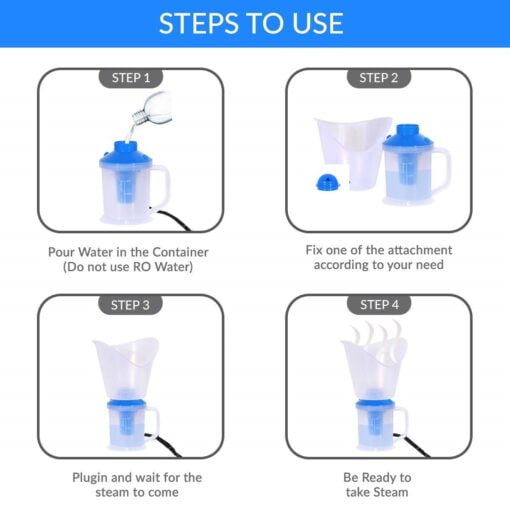 STEPS TO USE

STEP 1

Pour Water in the Container (Do not use RO Water)

STEP 2

Fix one of the attachment according to your need

STEP 3

Plugin and wait for the steam to come

STEP 4

Be Ready to take Steam