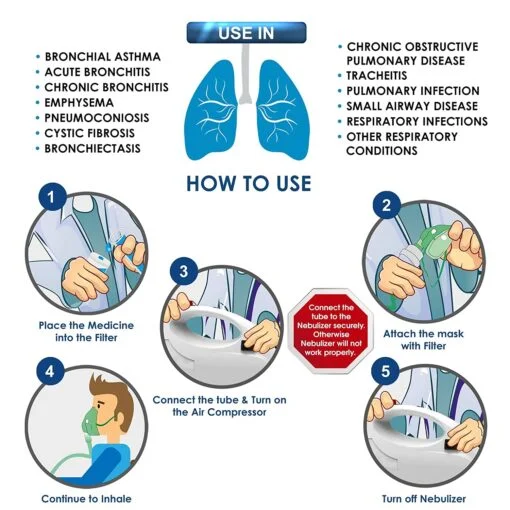 USE IN

• BRONCHIAL ASTHMA
• ACUTE BRONCHITIS
• CHRONIC BRONCHITIS
• EMPHYSEMA
• PNEUMOCONIOSIS
• CYSTIC FIBROSIS
• BRONCHIECTASIS

• CHRONIC OBSTRUCTIVE PULMONARY DISEASE
• TRACHEITIS
• PULMONARY INFECTION
• SMALL AIRWAY DISEASE
• RESPIRATORY INFECTIONS
• OTHER RESPIRATORY CONDITIONS

HOW TO USE

1
Place the Medicine into the Filter

2
Attach the mask with Filter

3
Connect the tube & Turn on the Air Compressor

Connect the tube to the Nebulizer securely. Otherwise Nebulizer will not work properly.

4
Continue to Inhale

5
Turn off Nebulizer