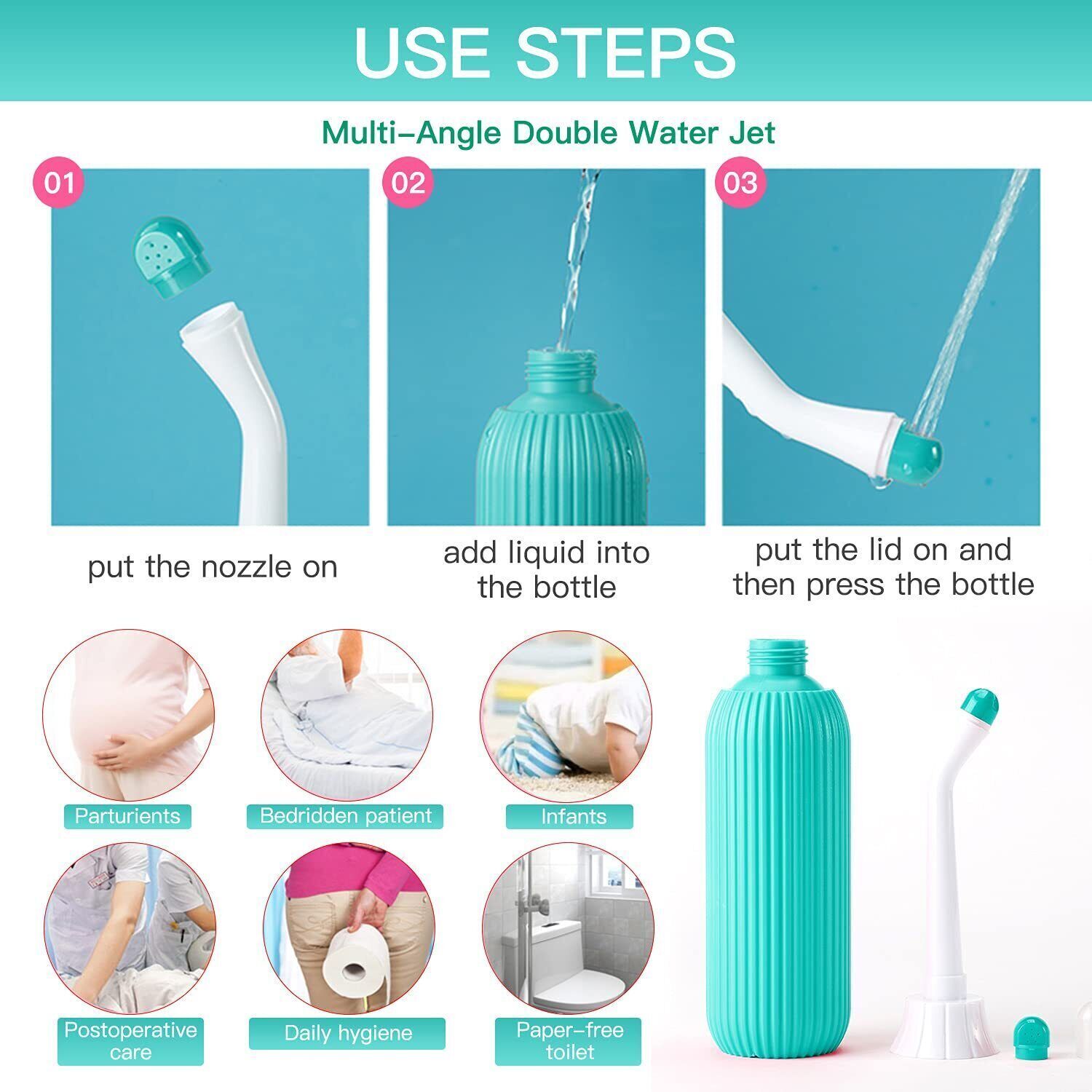 USE STEPS

Multi-Angle Double Water Jet

01

put the nozzle on

02

add liquid into the bottle

03

put the lid on and then press the bottle

Parturients

Bedridden patient

Infants

Postoperative care

Daily hygiene

Paper-free toilet