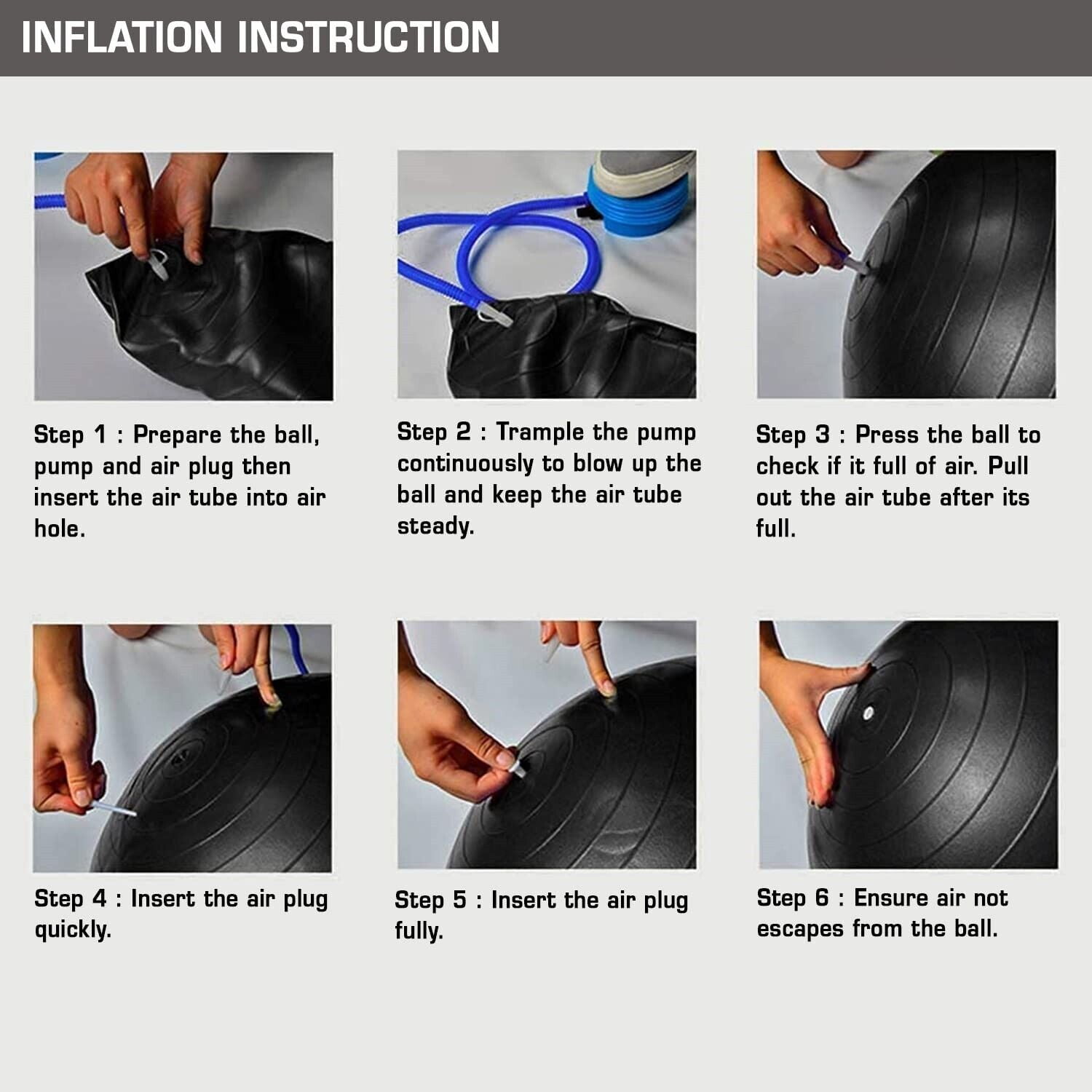 INFLATION INSTRUCTION

Step 1 : Prepare the ball, pump and air plug then insert the air tube into air hole.

Step 2 : Trample the pump continuously to blow up the ball and keep the air tube steady.

Step 3 : Press the ball to check if it full of air. Pull out the air tube after its full.

Step 4 : Insert the air plug quickly.

Step 5 : Insert the air plug fully.

Step 6 : Ensure air not escapes from the ball.