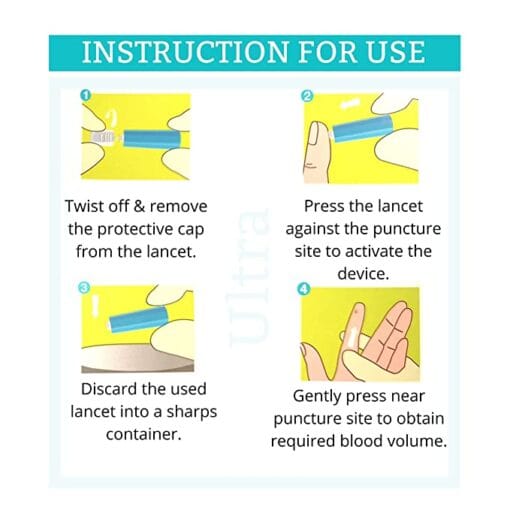 INSTRUCTION FOR USE

1

Twist off & remove the protective cap from the lancet.

2

Press the lancet against the puncture site to activate the device.

Ultra

3

Discard the used lancet into a sharps container.

4

Gently press near puncture site to obtain required blood volume.