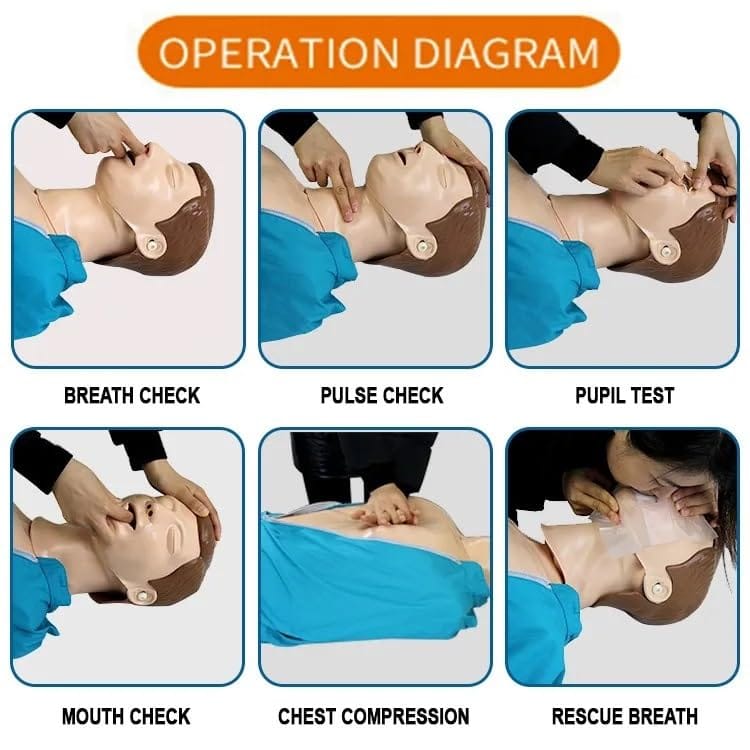 OPERATION DIAGRAM

BREATH CHECK

PULSE CHECK

PUPIL TEST

MOUTH CHECK

CHEST COMPRESSION

RESCUE BREATH